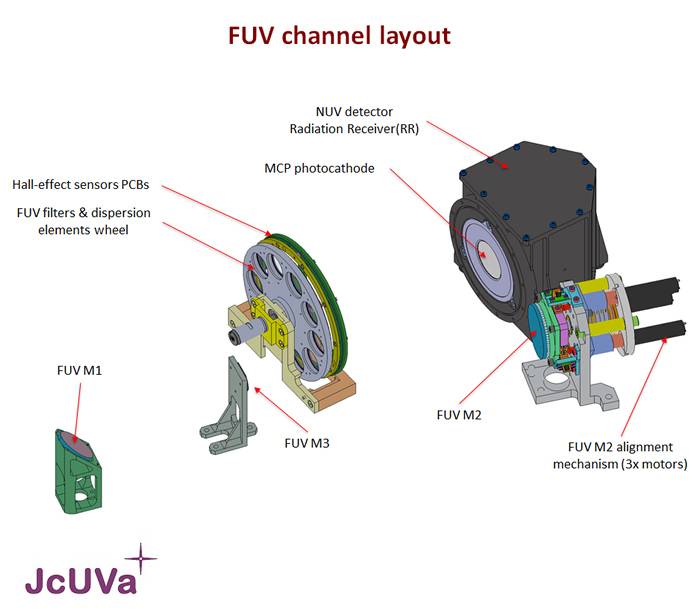 FUV channel layout

NUV detector
Radiation Receiver(RR)

MCP photocathode

Hall-effect sensors PCBs

FUV filters & dispersion elements wheel

FUV M1

FUV M3

FUV M2

FUV M2 alignment mechanism (3x motors)

JcUVa